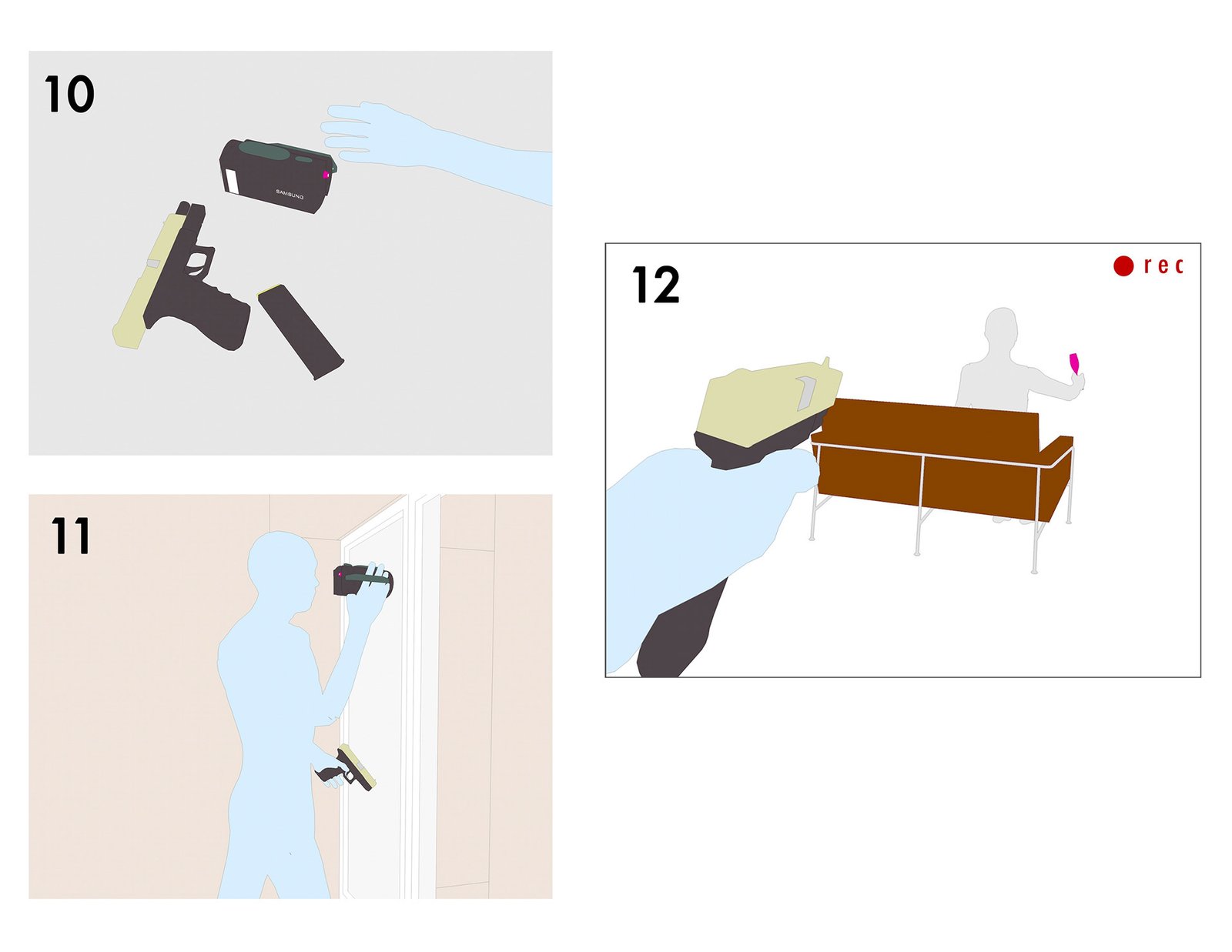 10

SAMSUNG

11

12

rec